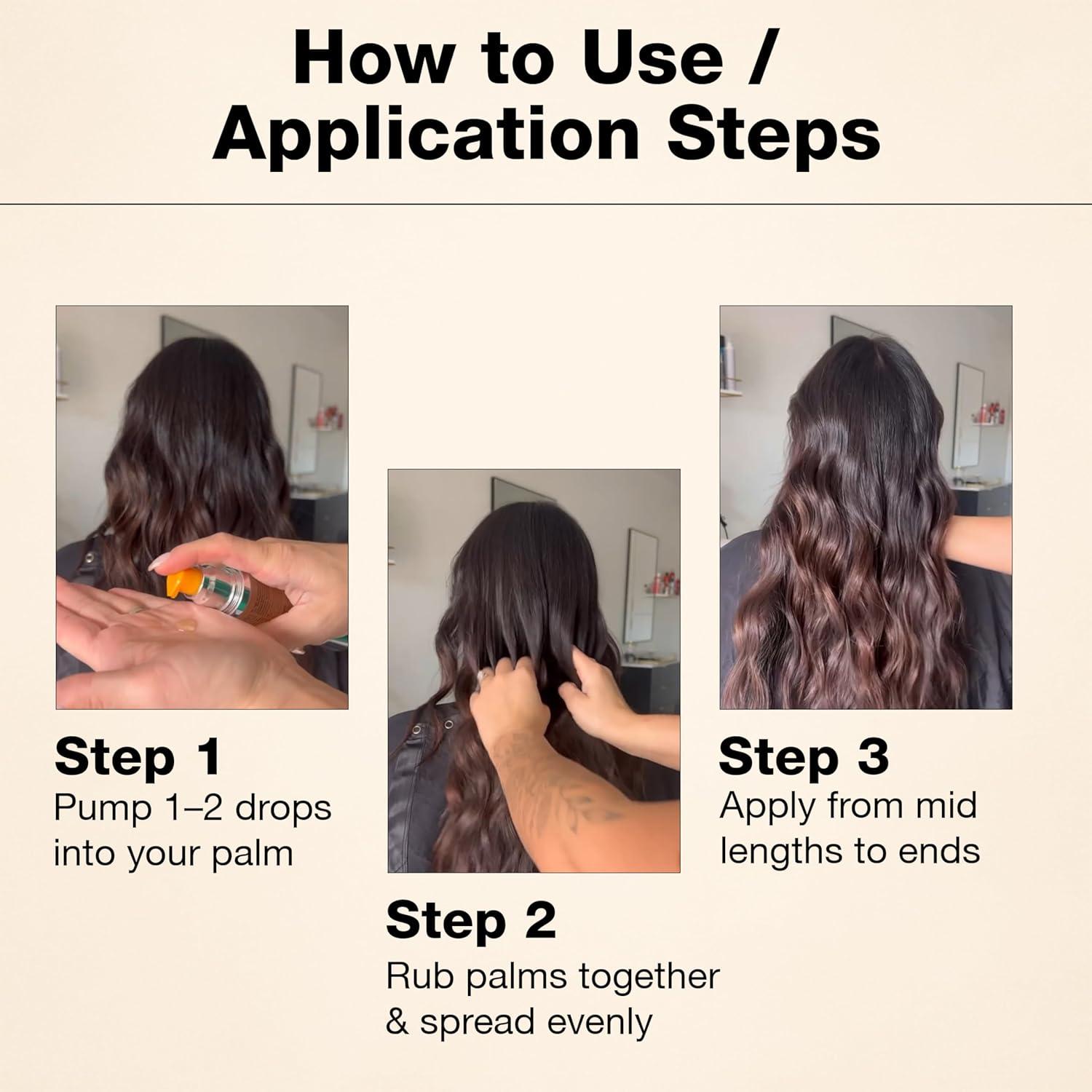 How to Use / Application Steps

Step 1
Pump 1–2 drops into your palm

Step 2
Rub palms together & spread evenly

Step 3
Apply from mid lengths to ends