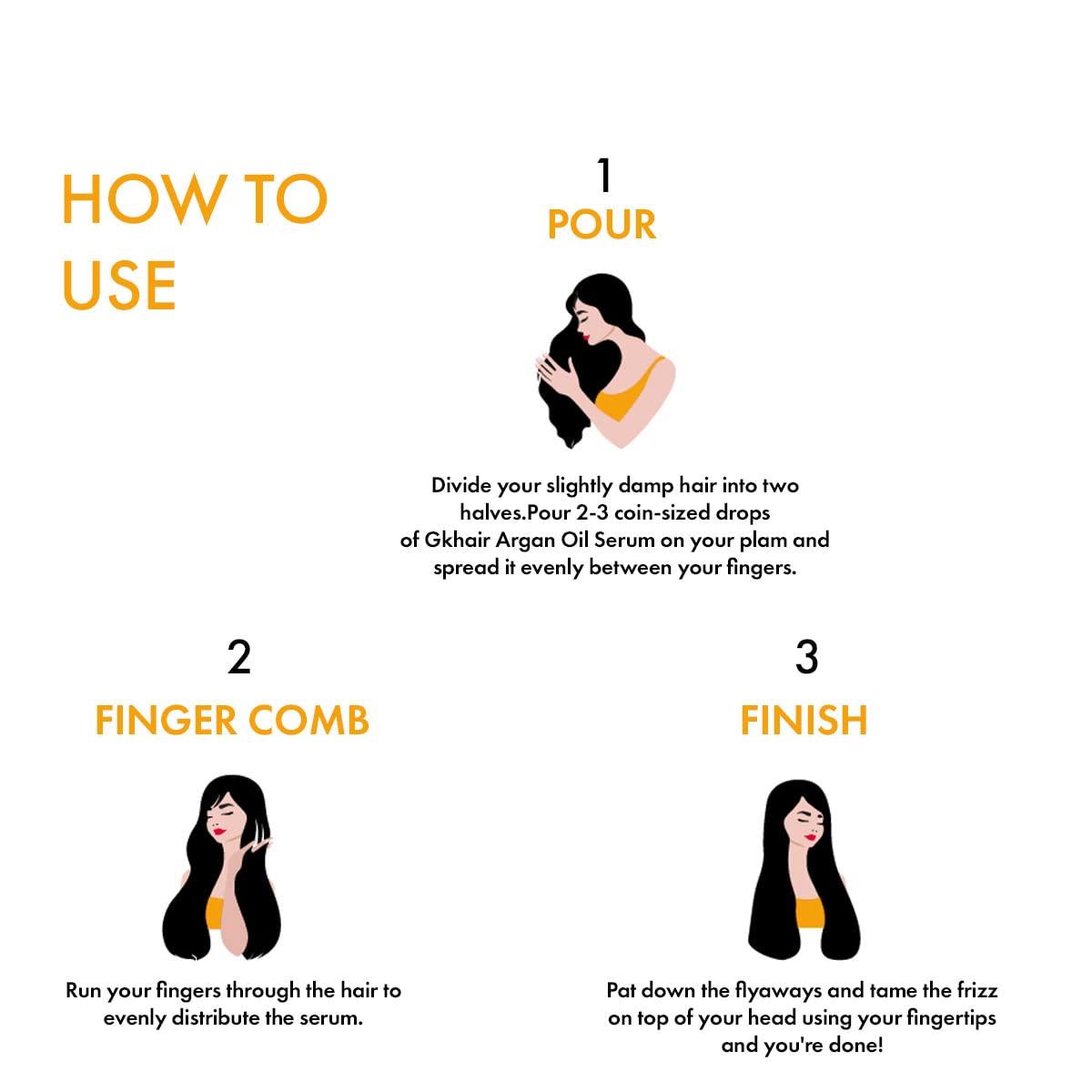 HOW TO USE

1
POUR

Divide your slightly damp hair into two halves.Pour 2-3 coin-sized drops of Gkhair Argan Oil Serum on your plam and spread it evenly between your fingers.

2
FINGER COMB

Run your fingers through the hair to evenly distribute the serum.

3
FINISH

Pat down the flyaways and tame the frizz on top of your head using your fingertips and you're done!